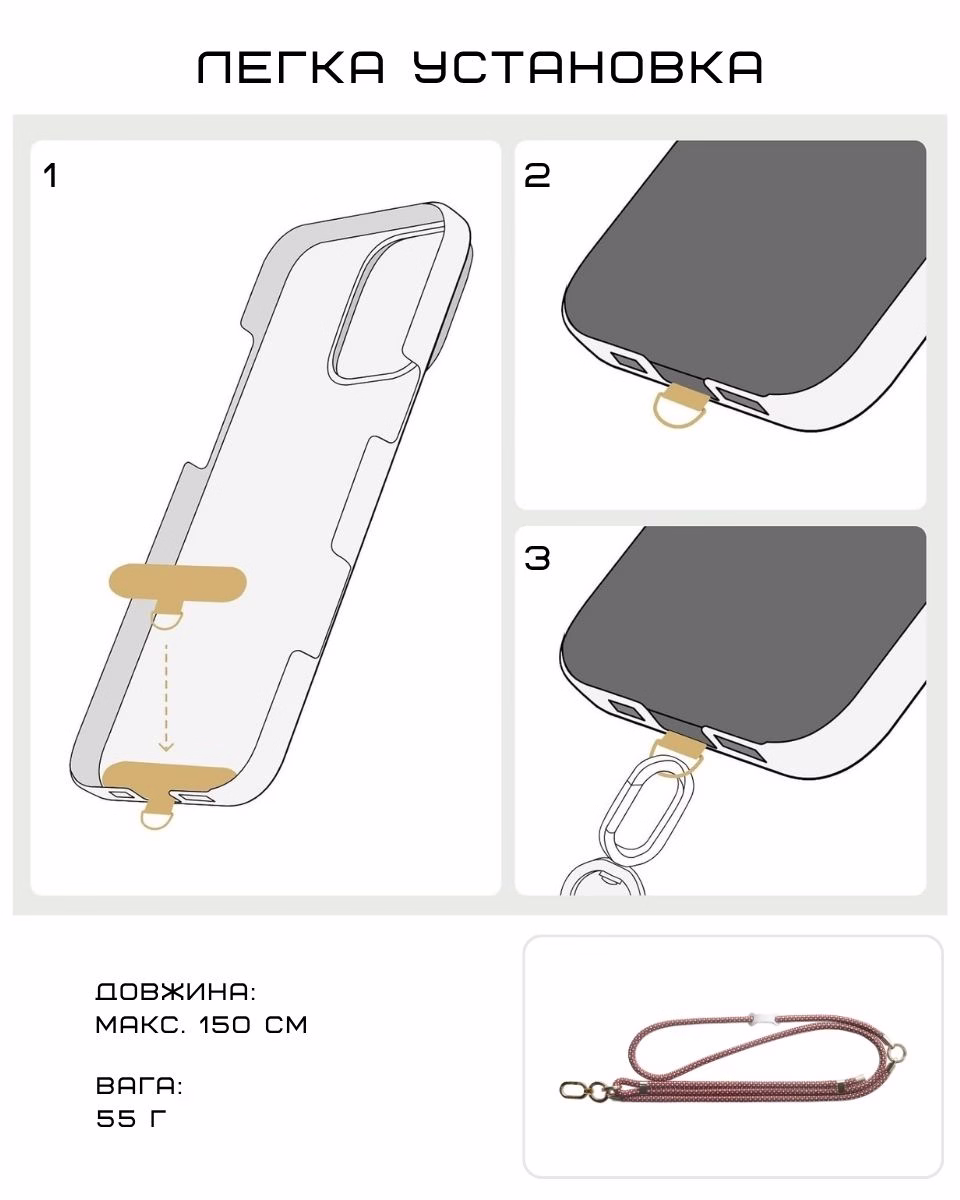 ЛЕГКА УСТАНОВКА

1

2

3

ДОВЖИНА:
МАКС. 150 СМ

ВАГА:
55 Г