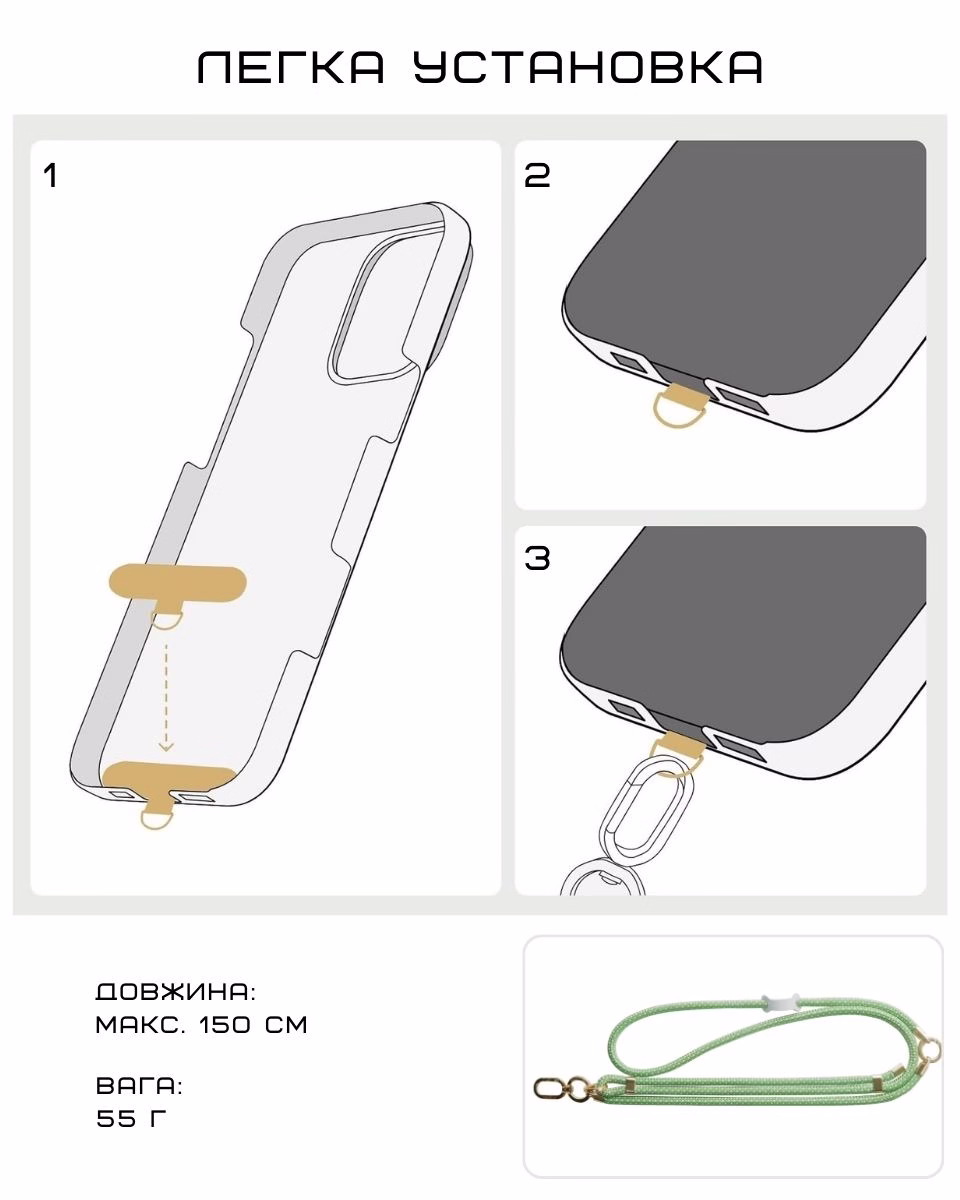 ЛЕГКА УСТАНОВКА

1

2

3

ДОВЖИНА:
МАКС. 150 СМ

ВАГА:
55 Г