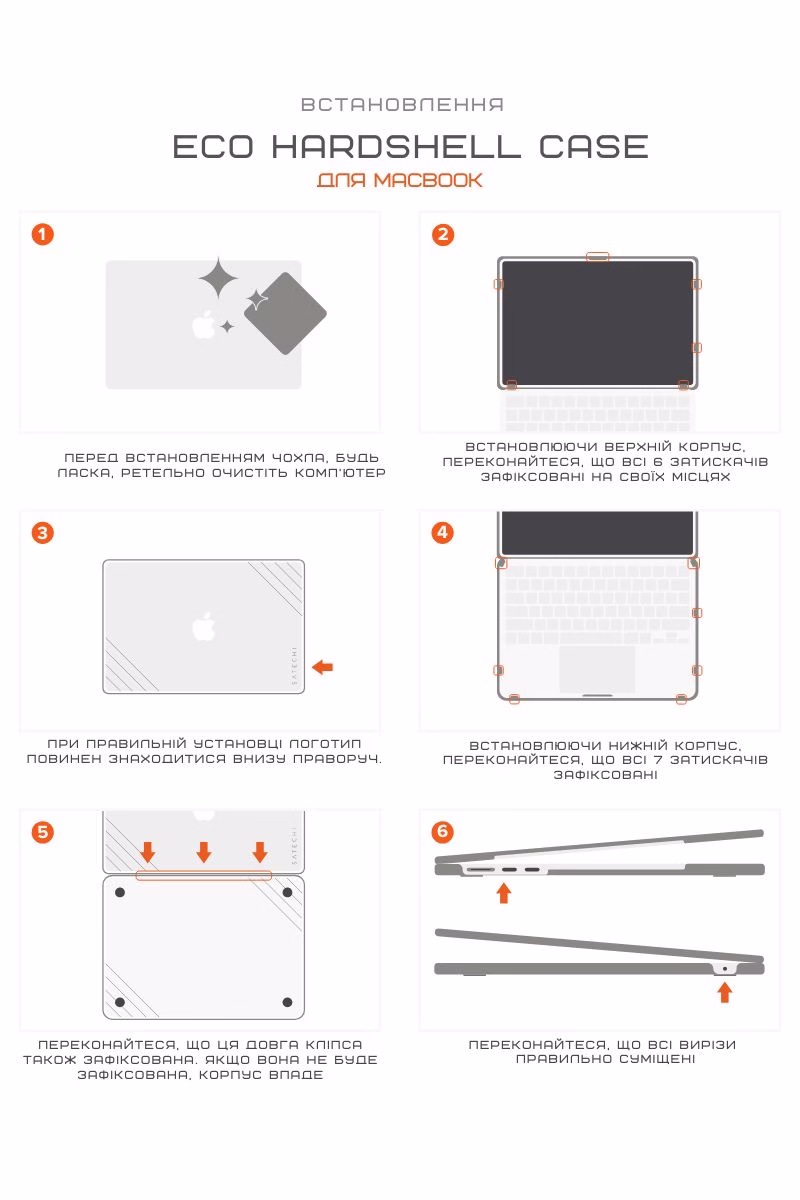 ВСТАНОВЛЕННЯ

ECO HARDSHELL CASE

ДЛЯ MACBOOK

1

ПЕРЕД ВСТАНОВЛЕННЯМ ЧОХЛА, БУДЬ ЛАСКА, РЕТЕЛЬНО ОЧИСТІТЬ КОМП'ЮТЕР

2

ВСТАНОВЛЮЮЧИ ВЕРХНІЙ КОРПУС, ПЕРЕКОНАЙТЕСЯ, ЩО ВСІ 6 ЗАТИСКАЧІВ ЗАФІКСОВАНІ НА СВОЇХ МІСЦЯХ

3

SATECHI

ПРИ ПРАВИЛЬНІЙ УСТАНОВЦІ ЛОГОТИП ПОВИНЕН ЗНАХОДИТИСЯ ВНИЗУ ПРАВОРУЧ.

4

ВСТАНОВЛЮЮЧИ НИЖНІЙ КОРПУС, ПЕРЕКОНАЙТЕСЯ, ЩО ВСІ 7 ЗАТИСКАЧІВ ЗАФІКСОВАНІ

5

SATECHI

ПЕРЕКОНАЙТЕСЯ, ЩО ЦЯ ДОВГА КЛІПСА ТАКОЖ ЗАФІКСОВАНА. ЯКЩО ВОНА НЕ БУДЕ ЗАФІКСОВАНА, КОРПУС ВПАДЕ

6

ПЕРЕКОНАЙТЕСЯ, ЩО ВСІ ВИРІЗИ ПРАВИЛЬНО СУМІЩЕНІ