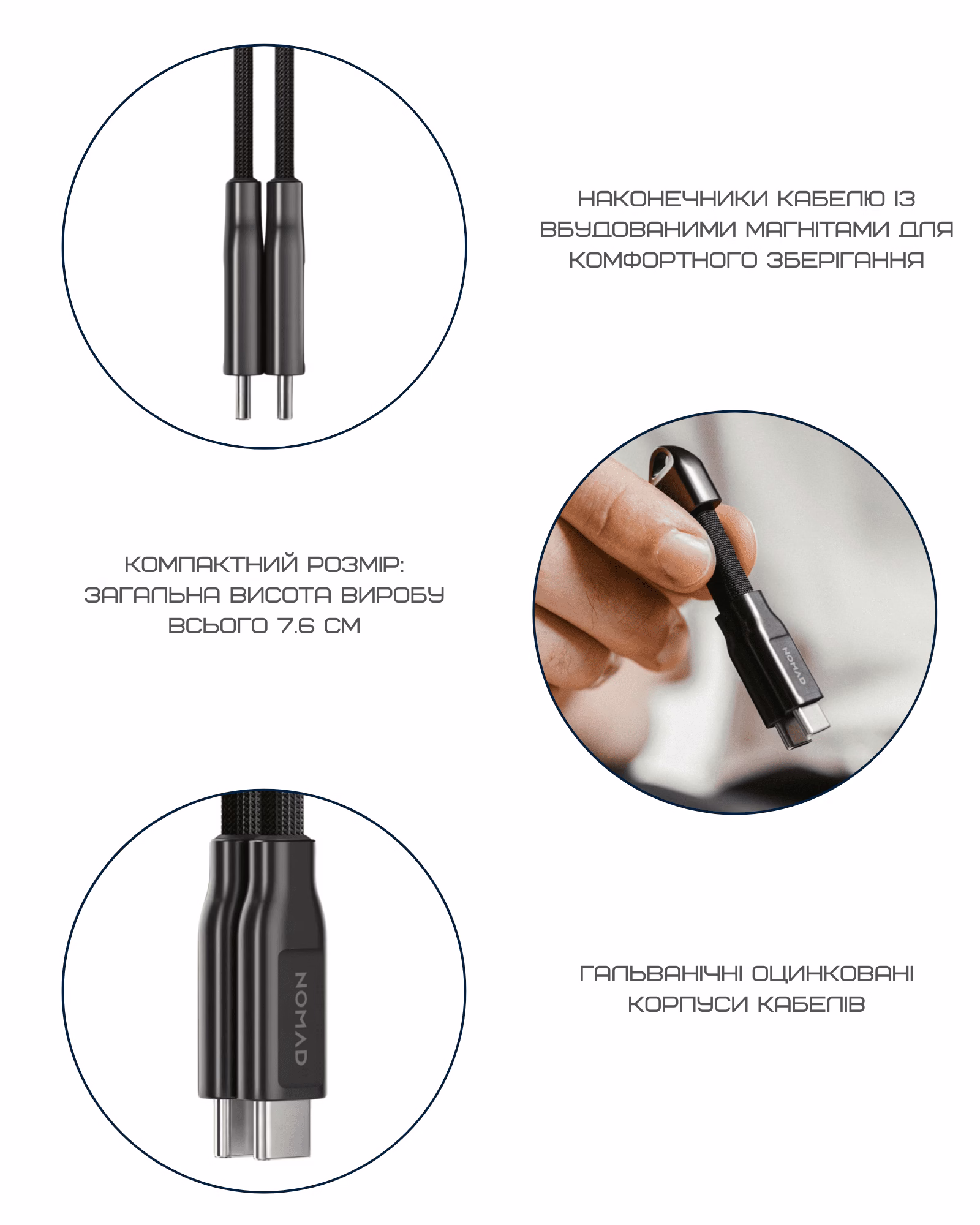 НАКОНЕЧНИКИ КАБЕЛЮ ІЗ ВБУДОВАНИМИ МАГНІТАМИ ДЛЯ КОМФОРТНОГО ЗБЕРІГАННЯ

КОМПАКТНИЙ РОЗМІР: ЗАГАЛЬНА ВИСОТА ВИРОБУ ВСЬОГО 7.6 СМ

NOMAD

NOMAD

ГАЛЬВАНІЧНІ ОЦИНКОВАНІ КОРПУСИ КАБЕЛІВ