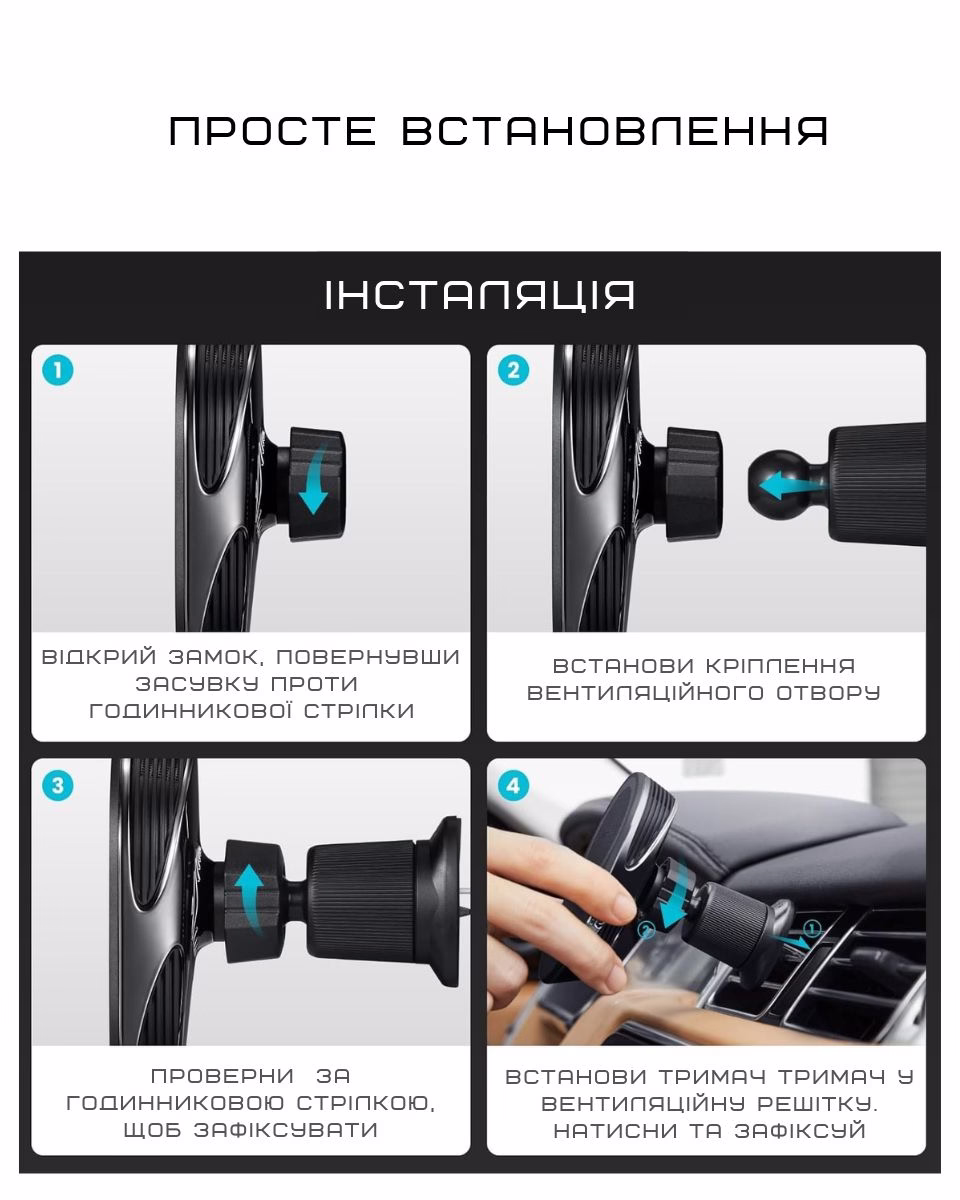 ПРОСТЕ ВСТАНОВЛЕННЯ

ІНСТАЛЯЦІЯ

1

ВІДКРИЙ ЗАМОК, ПОВЕРНУВШИ ЗАСУВКУ ПРОТИ ГОДИННИКОВОЇ СТРІЛКИ

2

ВСТАНОВИ КРІПЛЕННЯ ВЕНТИЛЯЦІЙНОГО ОТВОРУ

3

ПРОВЕРНИ ЗА ГОДИННИКОВОЮ СТРІЛКОЮ, ЩОБ ЗАФІКСУВАТИ

4

2

1

ВСТАНОВИ ТРИМАЧ ТРИМАЧ У ВЕНТИЛЯЦІЙНУ РЕШІТКУ. НАТИСНИ ТА ЗАФІКСУЙ